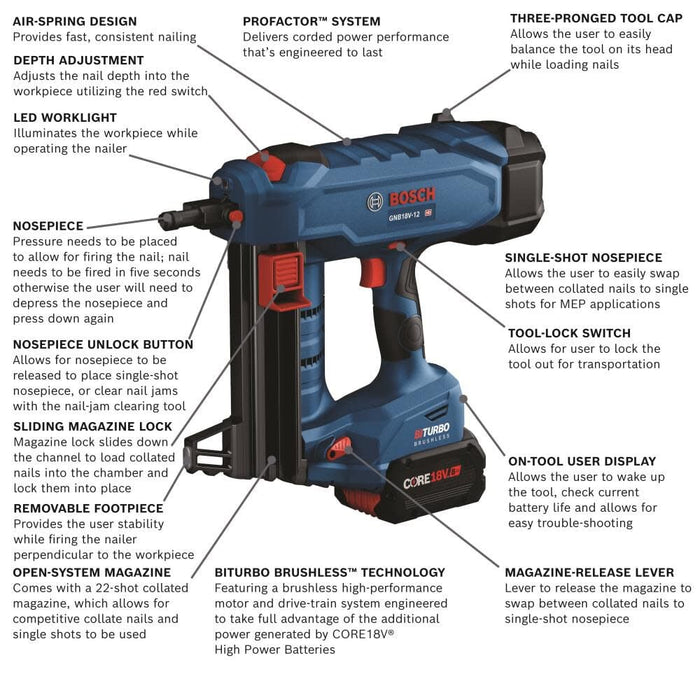 AIR-SPRING DESIGN
Provides fast, consistent nailing

DEPTH ADJUSTMENT
Adjusts the nail depth into the workpiece utilizing the red switch

LED WORKLIGHT
Illuminates the workpiece while operating the nailer

NOSEPIECE
Pressure needs to be placed to allow for firing the nail; nail needs to be fired in five seconds otherwise the user will need to depress the nosepiece and press down again

NOSEPIECE UNLOCK BUTTON
Allows for nosepiece to be released to place single-shot nosepiece, or clear nail jams with the nail-jam clearing tool

SLIDING MAGAZINE LOCK
Magazine lock slides down the channel to load collated nails into the chamber and lock them into place

REMOVABLE FOOTPIECE
Provides the user stability while firing the nailer perpendicular to the workpiece

OPEN-SYSTEM MAGAZINE
Comes with a 22-shot collated magazine, which allows for competitive collate nails and single shots to be used

PROFACTOR™ SYSTEM
Delivers corded power performance that's engineered to last

BOSCH
GNB18V-12

BITURBO
BRUSHLESS

CORE18V

BITURBO BRUSHLESS™ TECHNOLOGY
Featuring a brushless high-performance motor and drive-train system engineered to take full advantage of the additional power generated by CORE18V® High Power Batteries

THREE-PRONGED TOOL CAP
Allows the user to easily balance the tool on its head while loading nails

SINGLE-SHOT NOSEPIECE
Allows the user to easily swap between collated nails to single shots for MEP applications

TOOL-LOCK SWITCH
Allows for user to lock the tool out for transportation

ON-TOOL USER DISPLAY
Allows the user to wake up the tool, check current battery life and allows for easy trouble-shooting

MAGAZINE-RELEASE LEVER
Lever to release the magazine to swap between collated nails to single-shot nosepiece