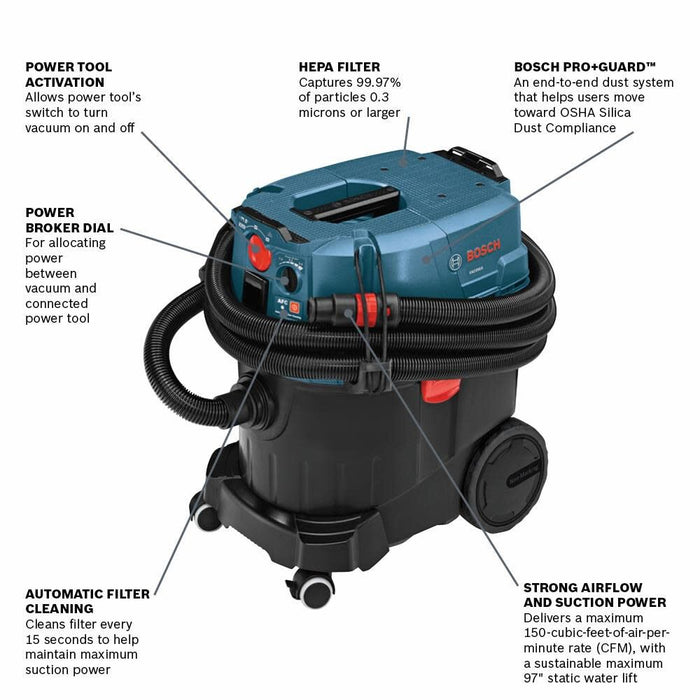 POWER TOOL ACTIVATION
Allows power tool's switch to turn vacuum on and off

HEPA FILTER
Captures 99.97% of particles 0.3 microns or larger

BOSCH PRO+GUARD™
An end-to-end dust system that helps users move toward OSHA Silica Dust Compliance

POWER BROKER DIAL
For allocating power between vacuum and connected power tool

BOSCH

AFC

AUTOMATIC FILTER CLEANING
Cleans filter every 15 seconds to help maintain maximum suction power

STRONG AIRFLOW AND SUCTION POWER
Delivers a maximum 150-cubic-feet-of-air-per-minute rate (CFM), with a sustainable maximum 97" static water lift