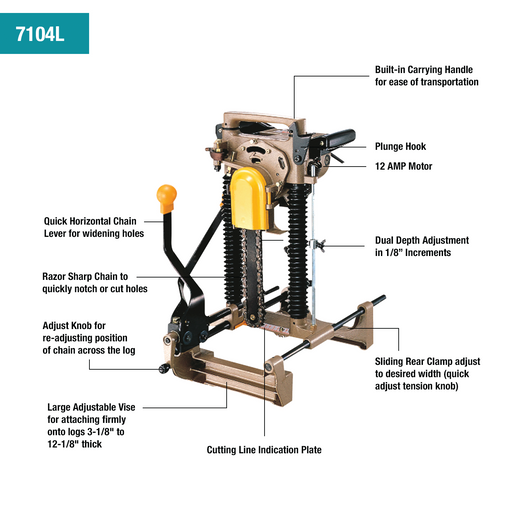 7104L

Built-in Carrying Handle for ease of transportation

Plunge Hook

12 AMP Motor

Quick Horizontal Chain Lever for widening holes

Dual Depth Adjustment in 1/8" Increments

Razor Sharp Chain to quickly notch or cut holes

Adjust Knob for re-adjusting position of chain across the log

Sliding Rear Clamp adjust to desired width (quick adjust tension knob)

Large Adjustable Vise for attaching firmly onto logs 3-1/8" to 12-1/8" thick

Cutting Line Indication Plate