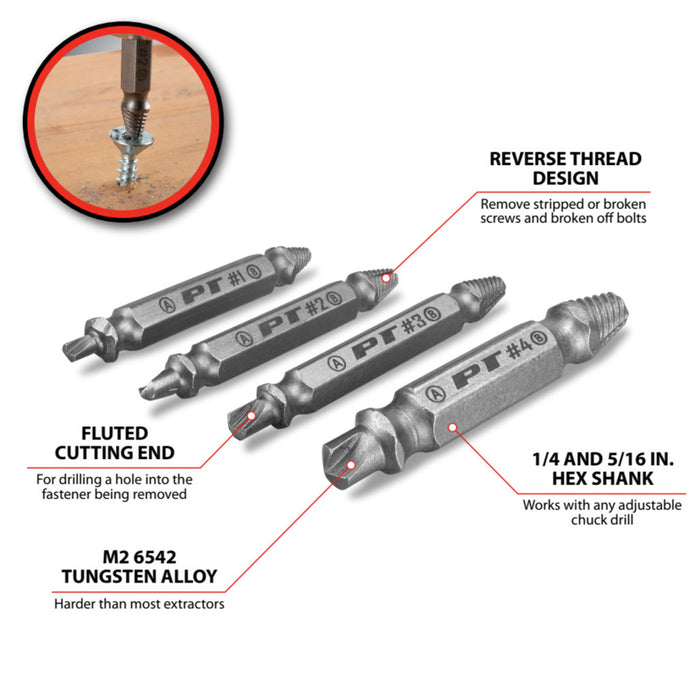 REVERSE THREAD DESIGN

Remove stripped or broken screws and broken off bolts

Ⓐ PT #1 Ⓑ

Ⓐ PT #2 Ⓑ

Ⓐ PT #3 Ⓑ

Ⓐ PT #4 Ⓑ

FLUTED CUTTING END

For drilling a hole into the fastener being removed

1/4 AND 5/16 IN. HEX SHANK

Works with any adjustable chuck drill

M2 6542 TUNGSTEN ALLOY

Harder than most extractors