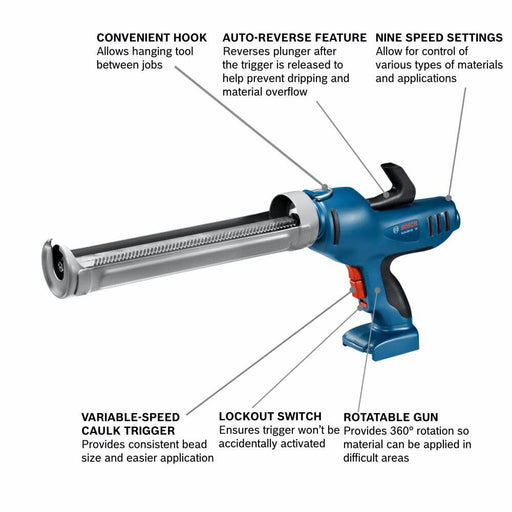 CONVENIENT HOOK
Allows hanging tool between jobs

AUTO-REVERSE FEATURE
Reverses plunger after the trigger is released to help prevent dripping and material overflow

NINE SPEED SETTINGS
Allow for control of various types of materials and applications

BOSCH

VARIABLE-SPEED CAULK TRIGGER
Provides consistent bead size and easier application

LOCKOUT SWITCH
Ensures trigger won't be accidentally activated

ROTATABLE GUN
Provides 360° rotation so material can be applied in difficult areas